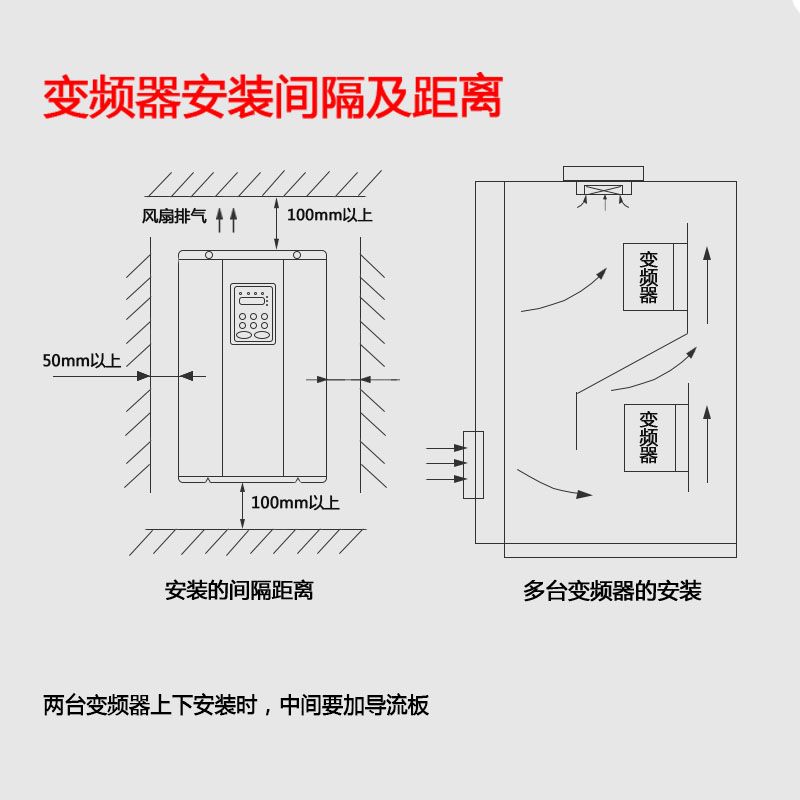 变频器安装间隔及距离

风扇排气

100mm以上

50mm以上

100mm以上

安装的间隔距离

变频器

变频器

多台变频器的安装

两台变频器上下安装时，中间要加导流板